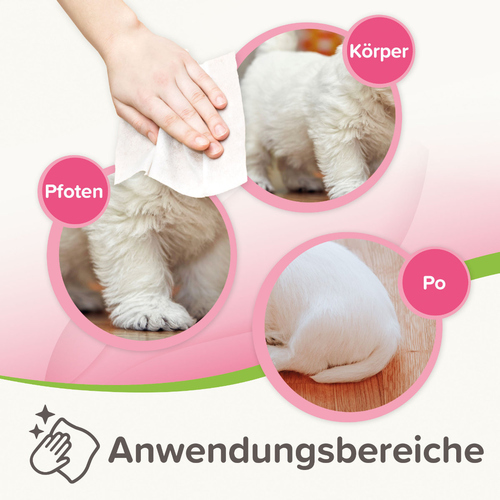 Körper

Pfoten

Po

Anwendungsbereiche