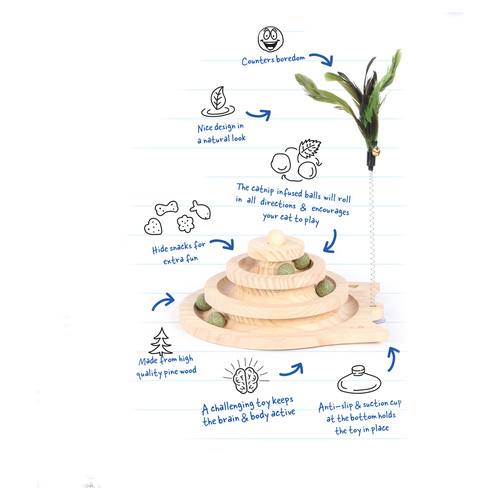 Counters boredom

Nice design in a natural look

The catnip infused balls will roll in all directions & encourages your cat to play

Hide snacks for extra fun

Made from high quality pine wood

A challenging toy keeps the brain & body active

Anti-slip & suction cup at the bottom holds the toy in place