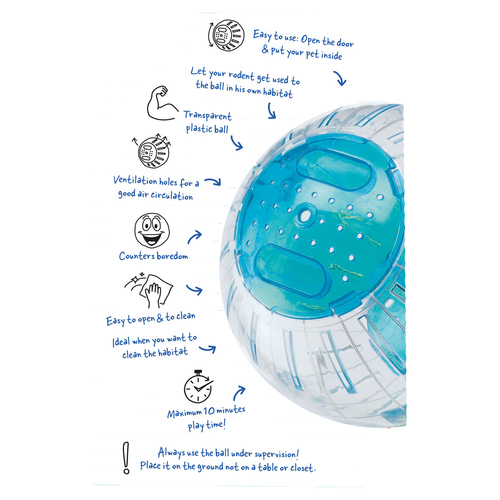 Easy to use: Open the door & put your pet inside

Let your rodent get used to the ball in his own habitat

Transparent plastic ball

Ventilation holes for a good air circulation

Counters boredom

Easy to open & to clean

Ideal when you want to clean the habitat

Maximum 10 minutes play time!

!

Always use the ball under supervision! Place it on the ground not on a table or closet.