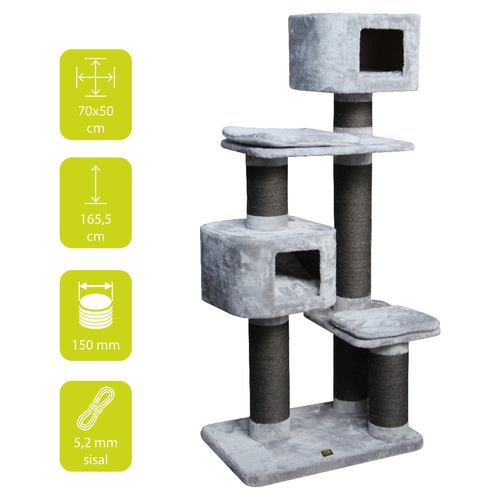 70x50 cm

165,5 cm

150 mm

5,2 mm sisal