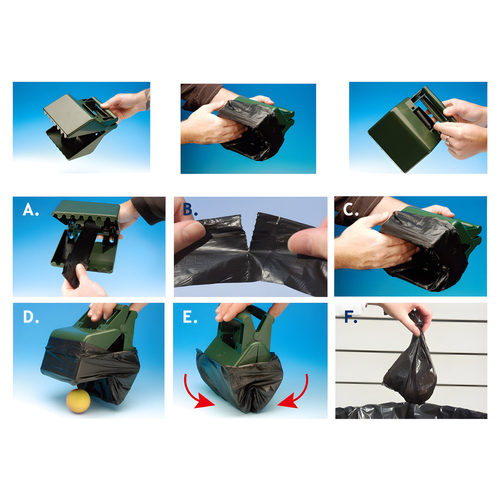 A.

B.

C.

D.

E.

F.